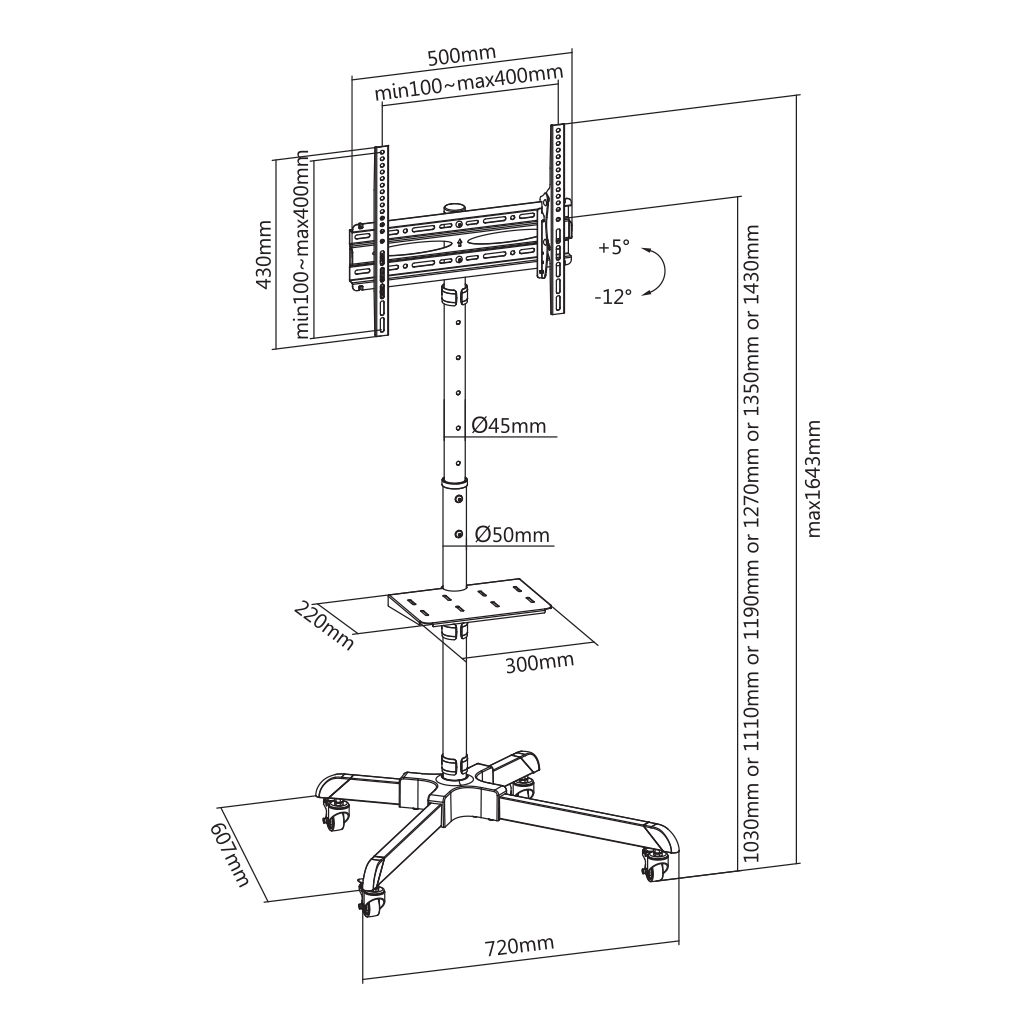 500mm
min100~max400mm
430mm
min100~max400mm
+5°
-12°
Ø45mm
Ø50mm
220mm
300mm
607mm
720mm
1030mm or 1110mm or 1190mm or 1270mm or 1350mm or 1430mm
max1643mm